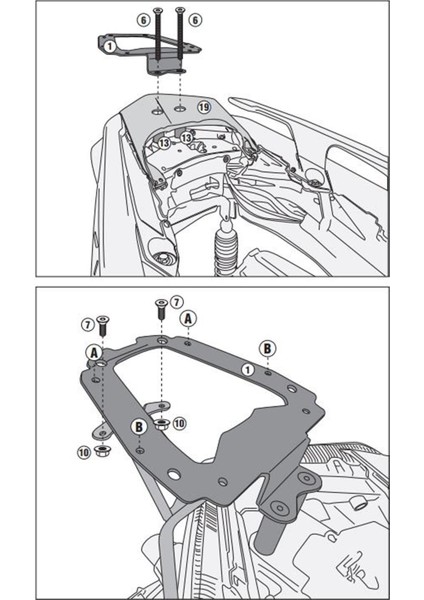 6
6
1
19
13
13

7
7
A
A
B
1
B
10
10