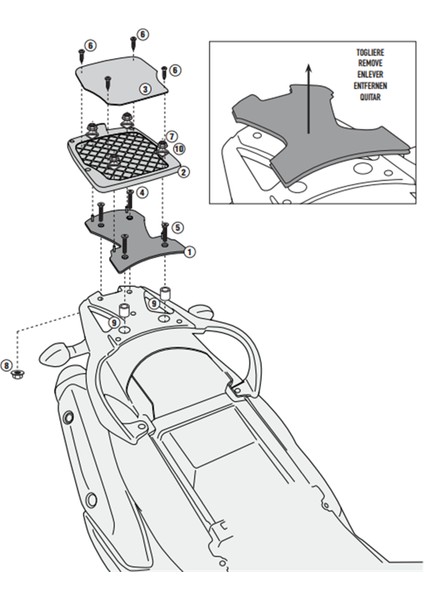 6
6
6
3
7
10
2
4
5
1
9
9
8

TOGLIERE
REMOVE
ENLEVER
ENTFERNEN
QUITAR