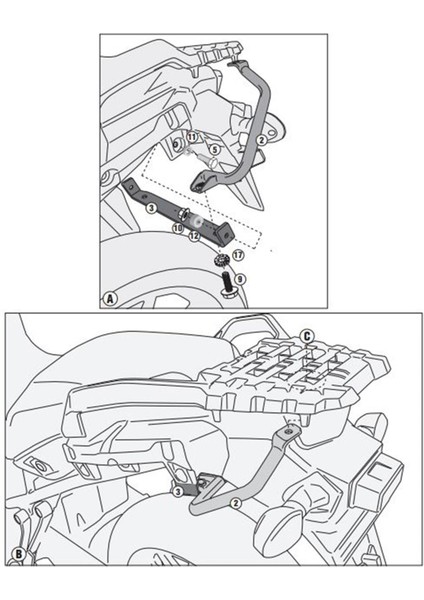 11
5
2
3
10
12
17
9
A
C
3
2
B