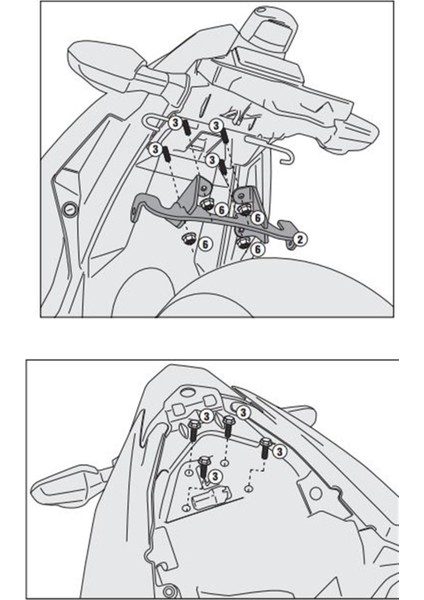 3
3
3
3
6
6
6
6
2

3
3
3
3