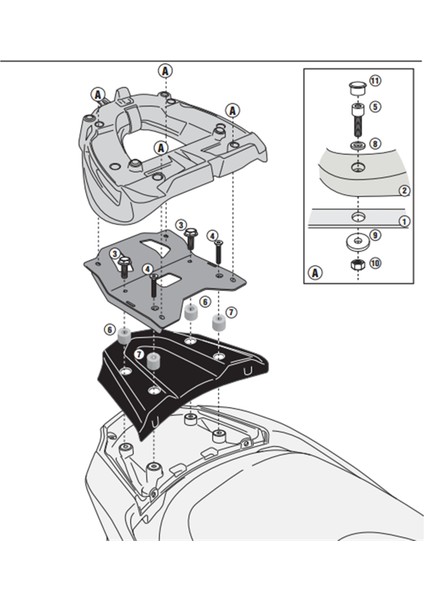 A
A
A
A
3
4
3
4
6
7
6
7
11
5
8
2
1
9
10
A