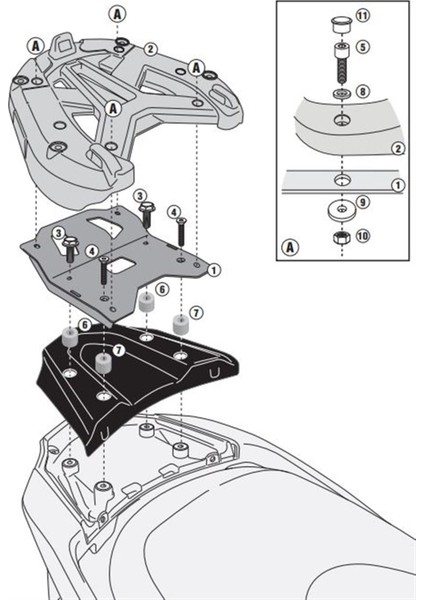 A
A
2
A
A
3
4
3
4
1
6
7
6
7
11
5
8
2
1
9
10
A