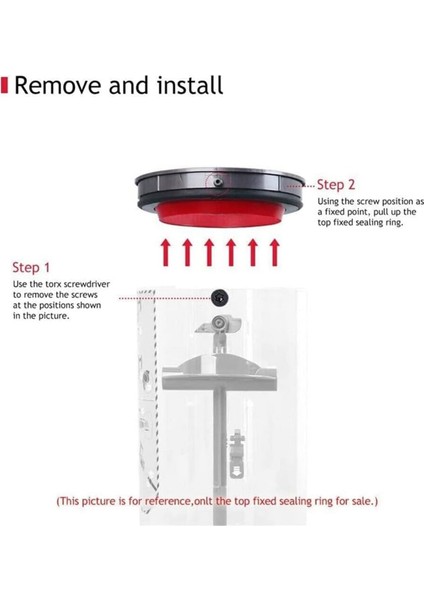 Remove and install

Step 2
Using the screw position as a fixed point, pull up the top fixed sealing ring.

Step 1
Use the torx screwdriver to remove the screws at the positions shown in the picture.

(This picture is for reference,onlt the top fixed sealing ring for sale.)