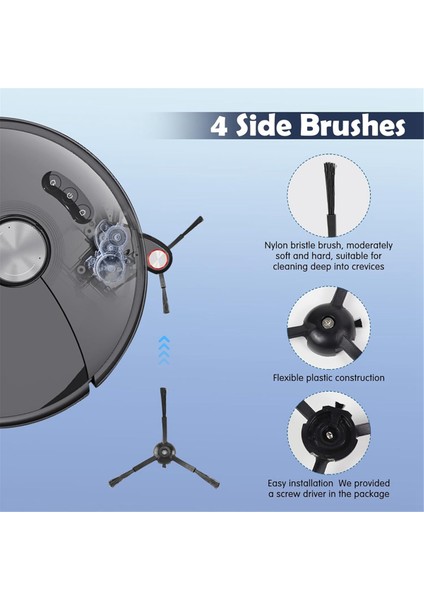 4 Side Brushes

Nylon bristle brush, moderately soft and hard, suitable for cleaning deep into crevices

Flexible plastic construction

Easy installation We provided a screw driver in the package