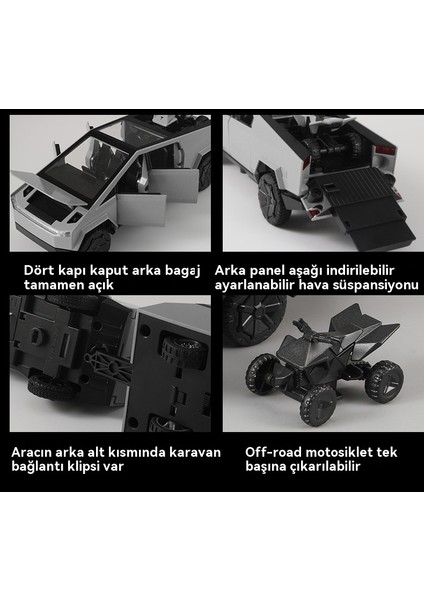 Dört kapı kaput arka bagaj tamamen açık

Arka panel aşağı indirilebilir ayarlanabilir hava süspansiyonu

Aracın arka alt kısmında karavan bağlantı klipsi var

Off-road motosiklet tek başına çıkarılabilir