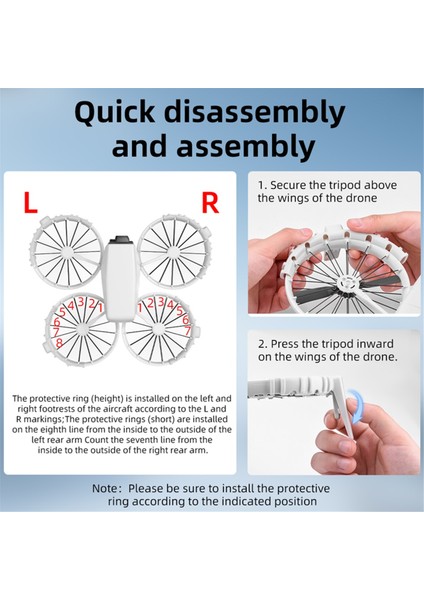 Quick disassembly and assembly

L

R

5 4 3 2 1
6
7
8

1 2 3 4 5
6
7

The protective ring (height) is installed on the left and right footrests of the aircraft according to the L and R markings;The protective rings (short) are installed on the eighth line from the inside to the outside of the left rear arm Count the seventh line from the inside to the outside of the right rear arm.

1. Secure the tripod above the wings of the drone

2. Press the tripod inward on the wings of the drone.

Note: Please be sure to install the protective ring according to the indicated position