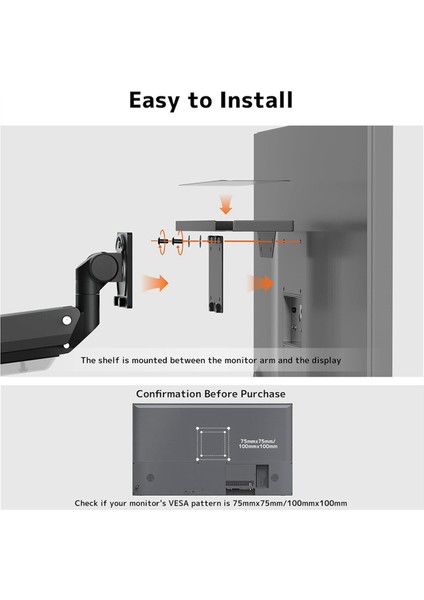 Easy to Install

The shelf is mounted between the monitor arm and the display

Confirmation Before Purchase

75mmx75mm/
100mmx100mm

Check if your monitor's VESA pattern is 75mmx75mm/100mmx100mm