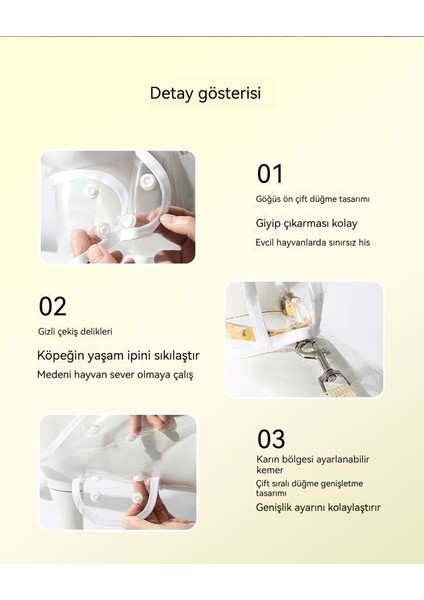 Detay gösterisi

01

Göğüs ön çift düğme tasarımı

Giyip çıkarması kolay

Evcil hayvanlarda sınırsız his

02

Gizli çekiş delikleri

Köpeğin yaşam ipini sıkılaştır

Medeni hayvan sever olmaya çalış

03

Karın bölgesi ayarlanabilir kemer

Çift sıralı düğme genişletme tasarımı

Genişlik ayarını kolaylaştırır