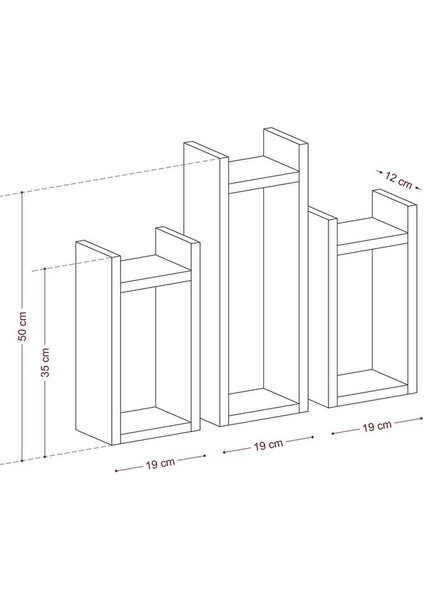 12 cm
50 cm
35 cm
19 cm
19 cm
19 cm