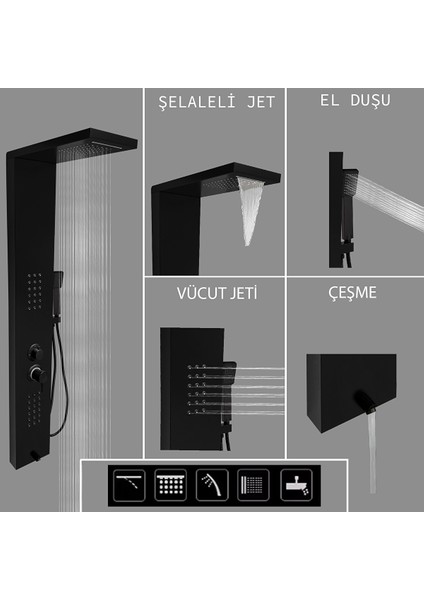 ŞELALELİ JET

EL DUŞU

VÜCUT JETİ

ÇEŞME