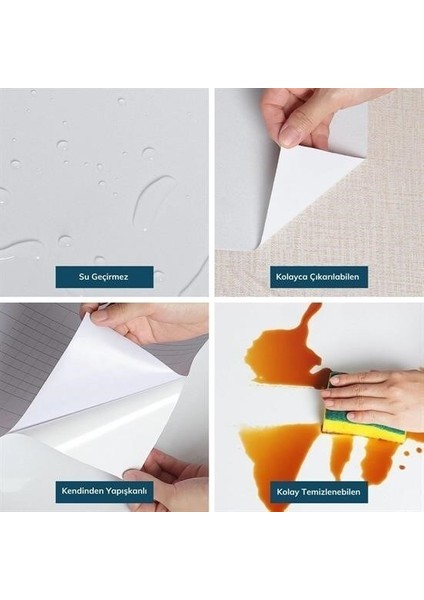 Su Geçirmez

Kolayca Çıkarılabilen

Kendinden Yapışkanlı

Kolay Temizlenebilen