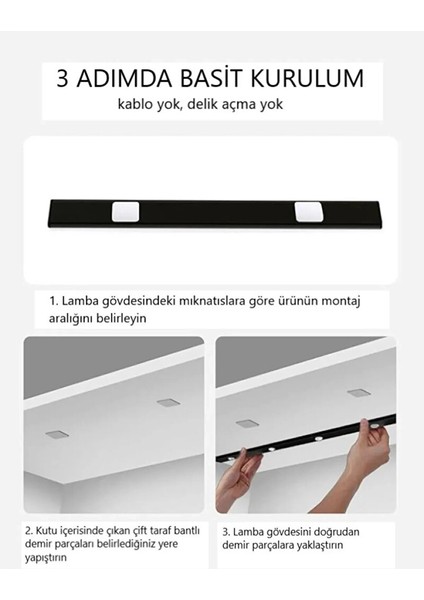 3 ADIMDA BASİT KURULUM
kablo yok, delik açma yok

1. Lamba gövdesindeki mıknatıslara göre ürünün montaj aralığını belirleyin

2. Kutu içerisinde çıkan çift taraf bantlı demir parçaları belirlediğiniz yere yapıştırın

3. Lamba gövdesini doğrudan demir parçalara yaklaştırın