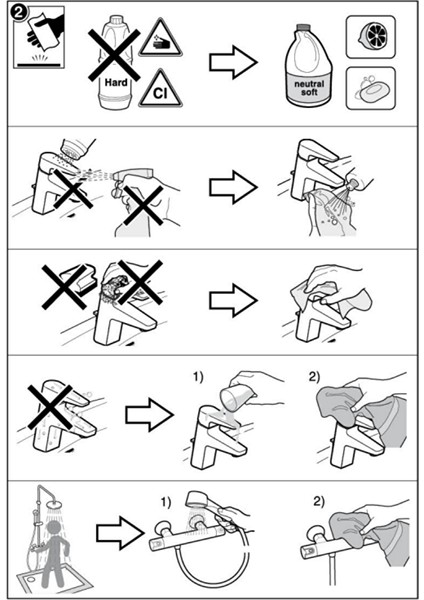 2

Hard

Cl

neutral soft

1)

2)

1)

2)