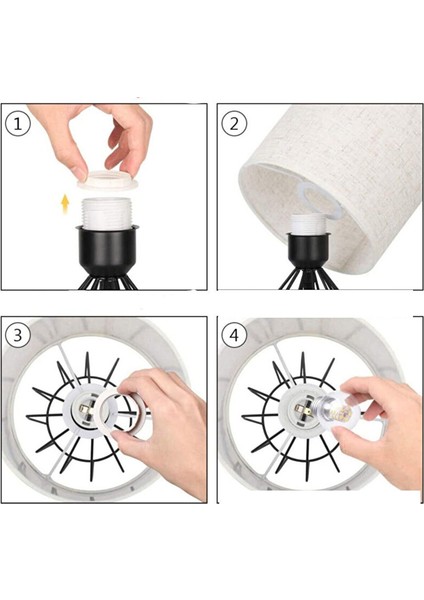 1

2

3

4