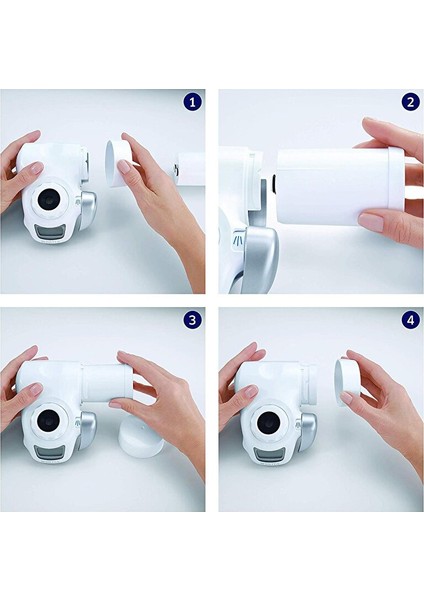 1

2

3

4