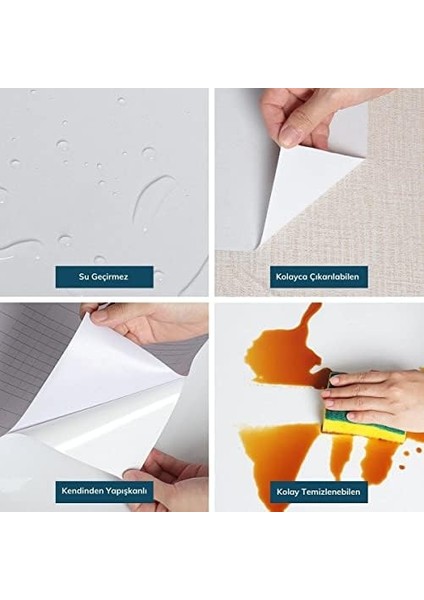 Su Geçirmez

Kolayca Çıkarılabilen

Kendinden Yapışkanlı

Kolay Temizlenebilen