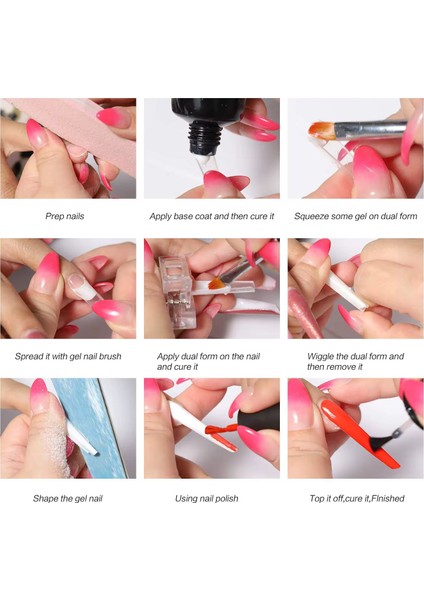 Prep nails

Apply base coat and then cure it

Squeeze some gel on dual form

Spread it with gel nail brush

Apply dual form on the nail and cure it

Wiggle the dual form and then remove it

Shape the gel nail

Using nail polish

Top it off,cure it,FInished