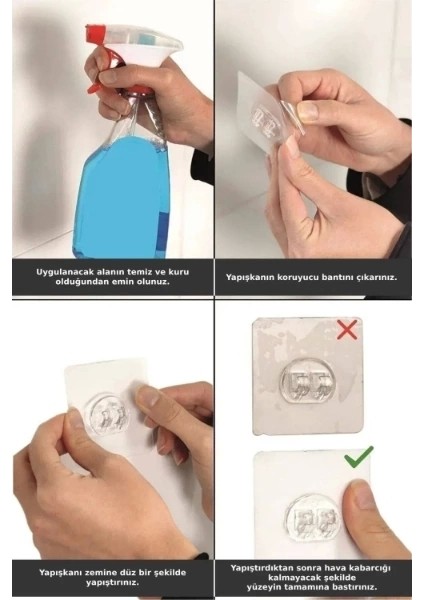 Uygulanacak alanın temiz ve kuru olduğundan emin olunuz.

Yapışkanın koruyucu bantını çıkarınız.

Yapışkanı zemine düz bir şekilde yapıştırınız.

Yapıştırdıktan sonra hava kabarcığı kalmayacak şekilde yüzeyin tamamına bastırınız.