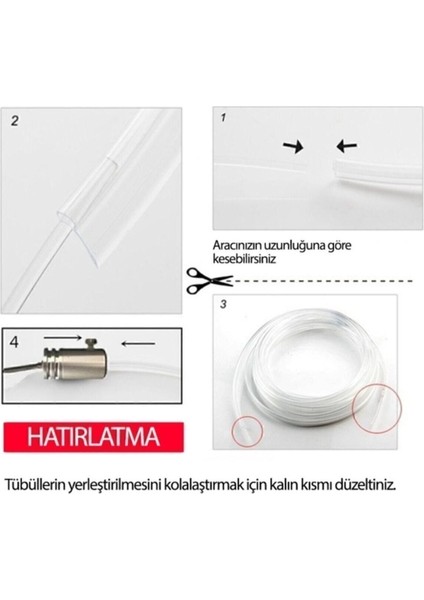 2

1

Aracınızın uzunluğuna göre kesebilirsiniz

3

4

HATIRLATMA

Tübüllerin yerleştirilmesini kolalaştırmak için kalın kısmı düzeltiniz.