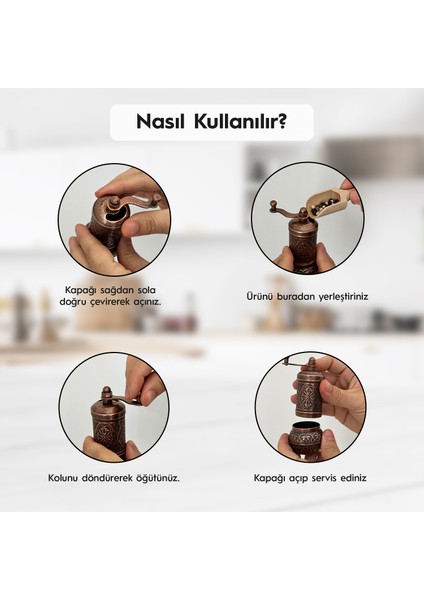 Nasıl Kullanılır?

Kapağı sağdan sola doğru çevirerek açınız.

Ürünü buradan yerleştiriniz

Kolunu döndürerek öğütünüz.

Kapağı açıp servis ediniz