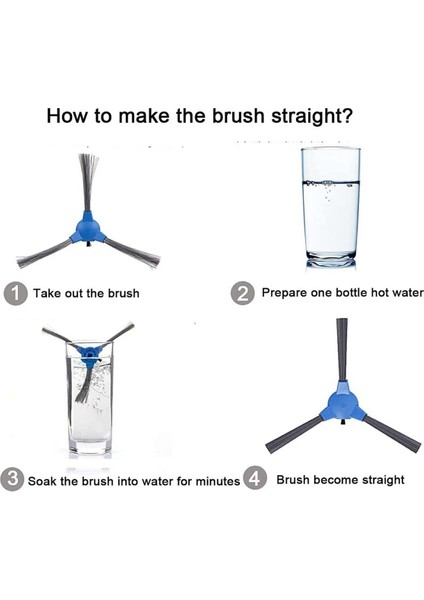 How to make the brush straight?

1 Take out the brush

2 Prepare one bottle hot water

3 Soak the brush into water for minutes

4 Brush become straight