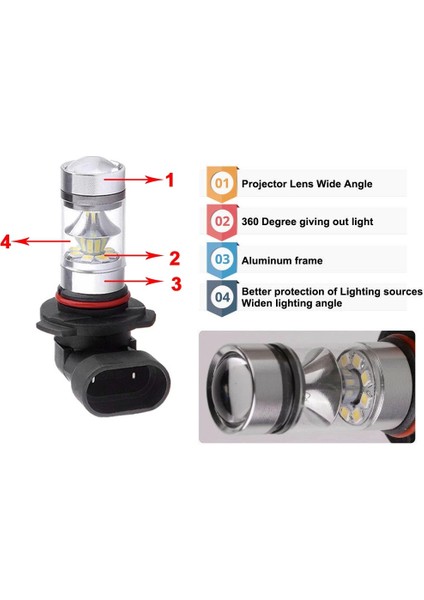 1

4

2

3

01 Projector Lens Wide Angle

02 360 Degree giving out light

03 Aluminum frame

04 Better protection of Lighting sources
Widen lighting angle