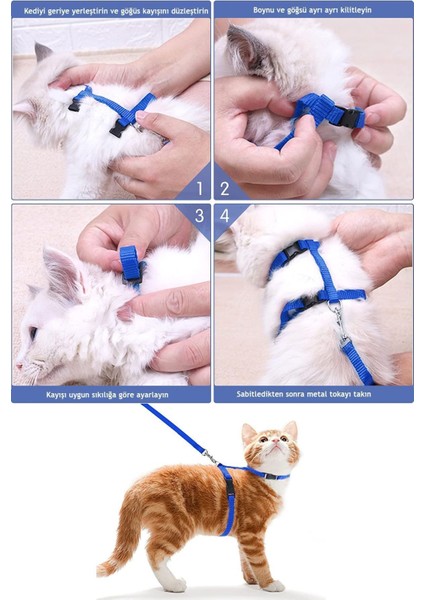 Kediyi geriye yerleştirin ve göğüs kayışını düzleştirin

Boynu ve göğsü ayrı ayrı kilitleyin

1

2

3

4

Kayışı uygun sıkılığa göre ayarlayın

Sabitledikten sonra metal tokayı takın