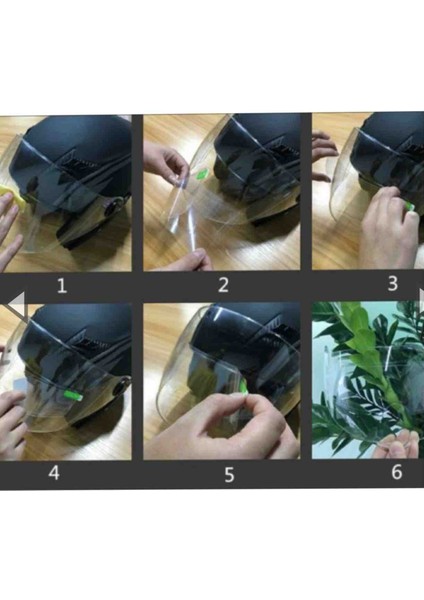 1
2
3
4
5
6