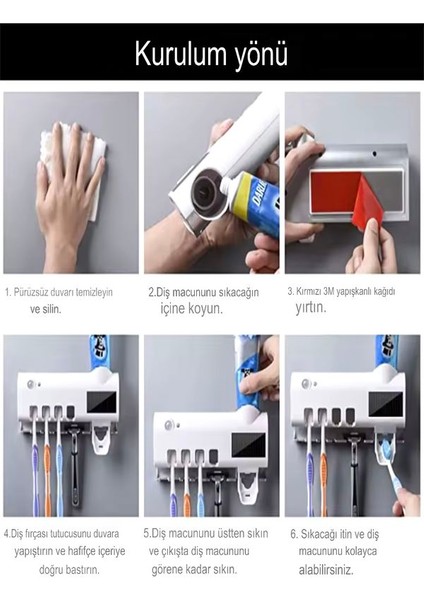 Kurulum yönü

DARLI

1. Pürüzsüz duvarı temizleyin ve silin.

2.Diş macununu sıkacağın içine koyun.

3. Kırmızı 3M yapışkanlı kağıdı yırtın.

4.Diş fırçası tutucusunu duvara yapıştırın ve hafifçe içeriye doğru bastırın.

5.Diş macununu üstten sıkın ve çıkışta diş macununu görene kadar sıkın.

6. Sıkacağı itin ve diş macununu kolayca alabilirsiniz.