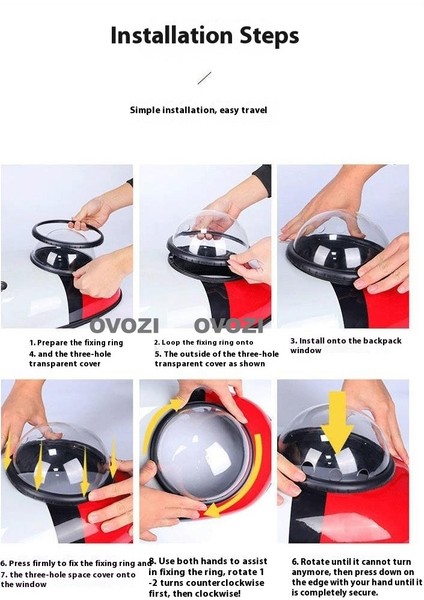 Installation Steps

Simple installation, easy travel

OVOZI OVOZI

1. Prepare the fixing ring
4. and the three-hole transparent cover

2. Loop the fixing ring onto
5. The outside of the three-hole transparent cover as shown

3. Install onto the backpack window

6. Press firmly to fix the fixing ring and
7. the three-hole space cover onto the window

8. Use both hands to assist in fixing the ring, rotate 1 -2 turns counterclockwise first, then clockwise!

6. Rotate until it cannot turn anymore, then press down on the edge with your hand until it is completely secure.