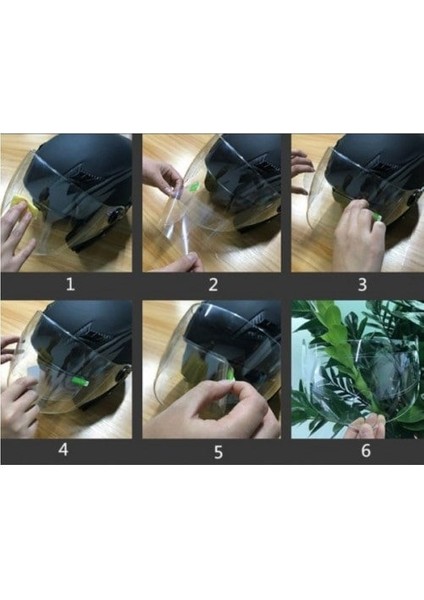 1

2

3

4

5

6