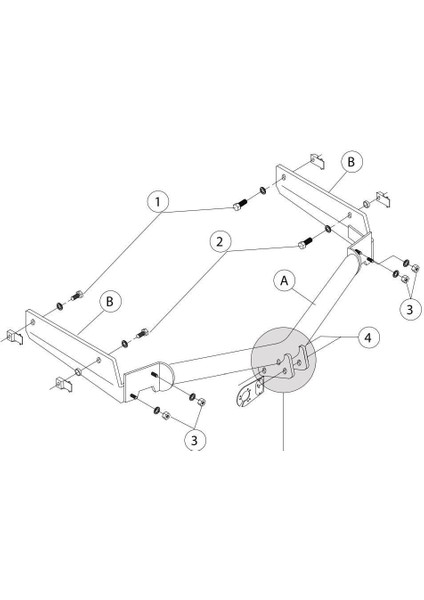 B
1
2
A
B
3
4
3