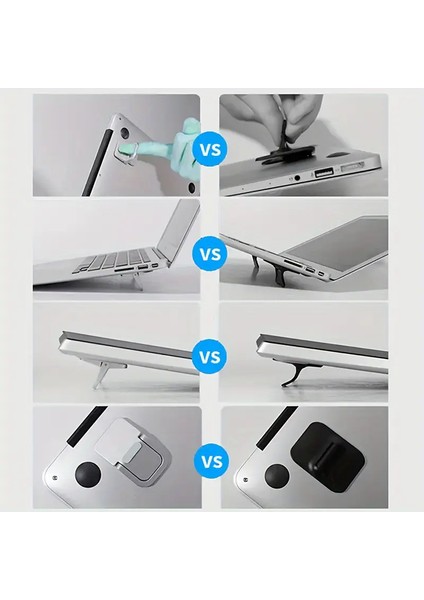 VS

VS

VS

VS