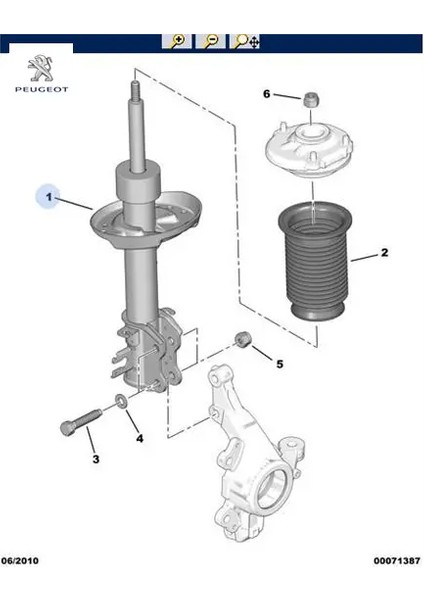 PEUGEOT

6

1

2

5

4

3

06/2010

00071387