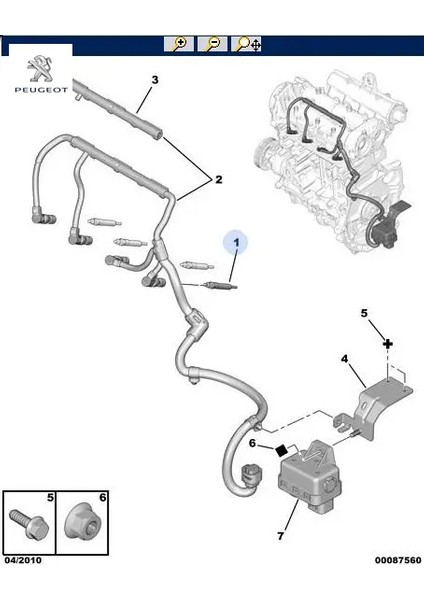 PEUGEOT

3

2

1

5

4

6

7

5

6

04/2010

00087560