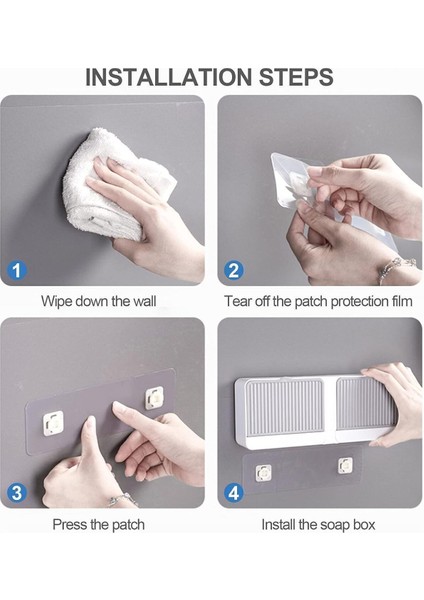 INSTALLATION STEPS

1

Wipe down the wall

2

Tear off the patch protection film

3

Press the patch

4

Install the soap box