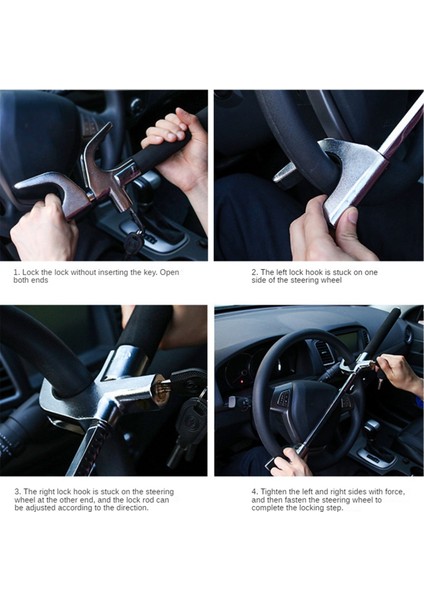 1. Lock the lock without inserting the key. Open both ends

2. The left lock hook is stuck on one side of the steering wheel

3. The right lock hook is stuck on the steering wheel at the other end, and the lock rod can be adjusted according to the direction.

4. Tighten the left and right sides with force, and then fasten the steering wheel to complete the locking step.