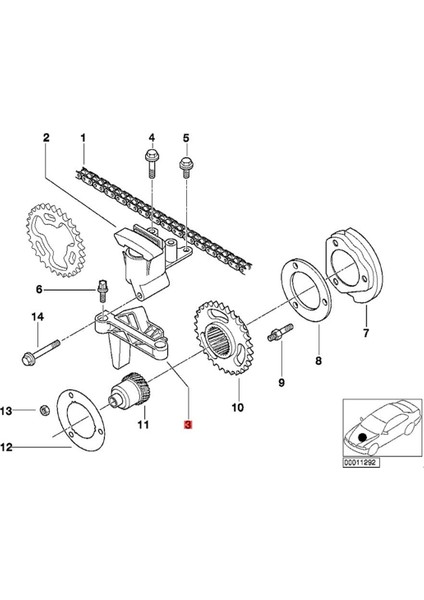 2
1
4
5
6
14
7
8
9
10
13
11
3
12
00011292