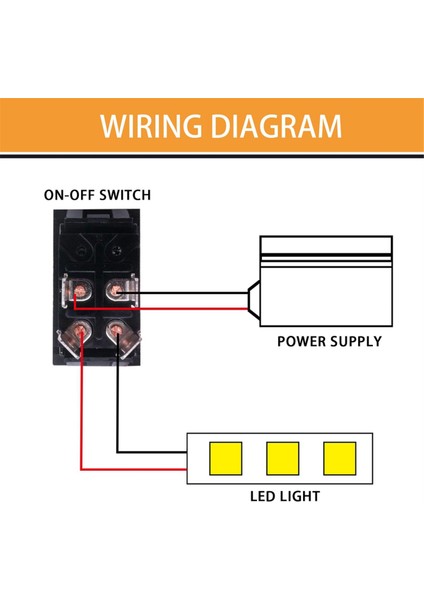 WIRING DIAGRAM

ON-OFF SWITCH

POWER SUPPLY

LED LIGHT