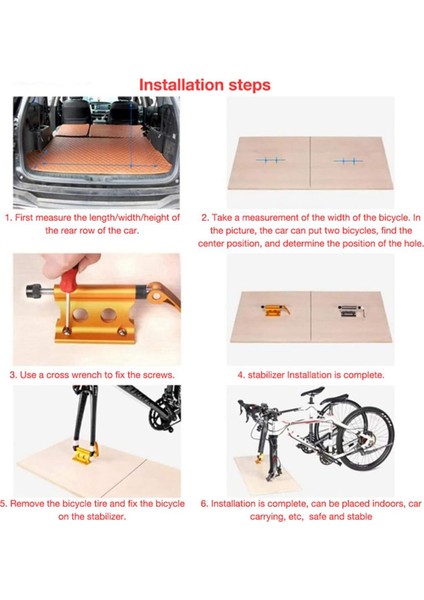 Installation steps

1. First measure the length/width/height of the rear row of the car.

2. Take a measurement of the width of the bicycle. In the picture, the car can put two bicycles, find the center position, and determine the position of the hole.

3. Use a cross wrench to fix the screws.

4. stabilizer Installation is complete.

5. Remove the bicycle tire and fix the bicycle on the stabilizer.

6. Installation is complete, can be placed indoors, car carrying, etc, safe and stable