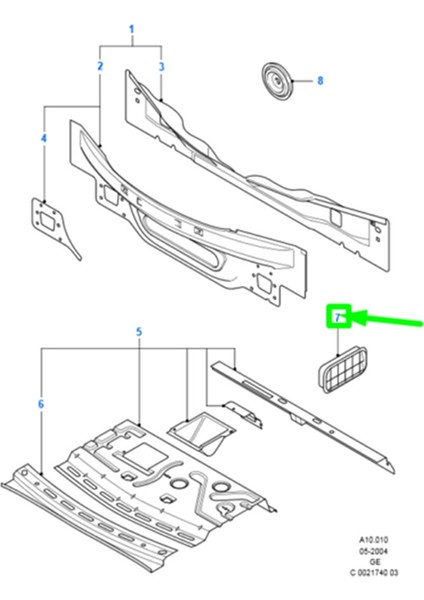 1
2
3
8
4
7
5
6
A10.010
05-2004
GE
C 0021740 03