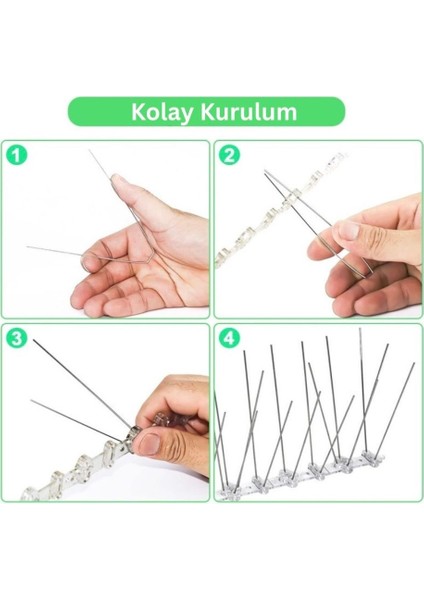 Kolay Kurulum

1

2

3

4