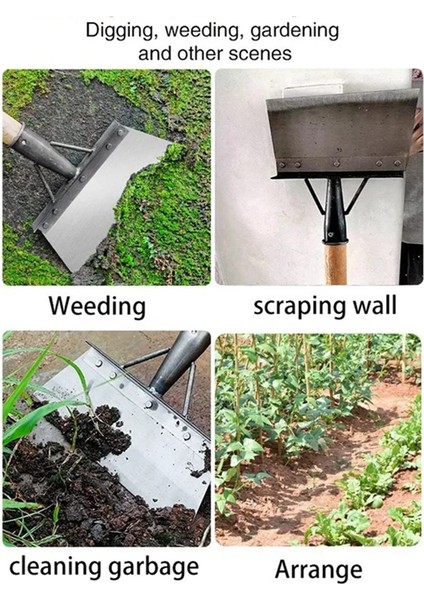 Digging, weeding, gardening and other scenes

Weeding

scraping wall

cleaning garbage

Arrange