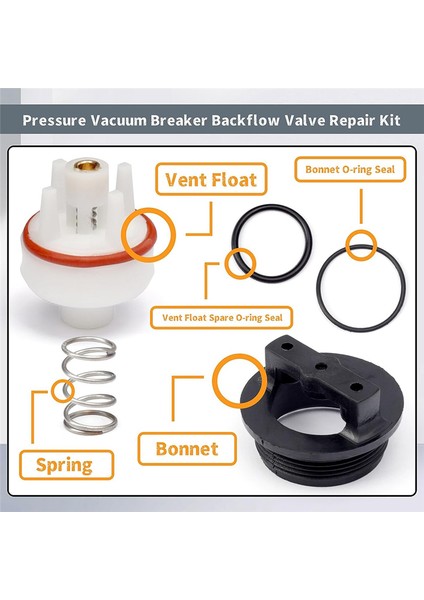 Pressure Vacuum Breaker Backflow Valve Repair Kit

Vent Float

Bonnet O-ring Seal

Vent Float Spare O-ring Seal

Spring

Bonnet