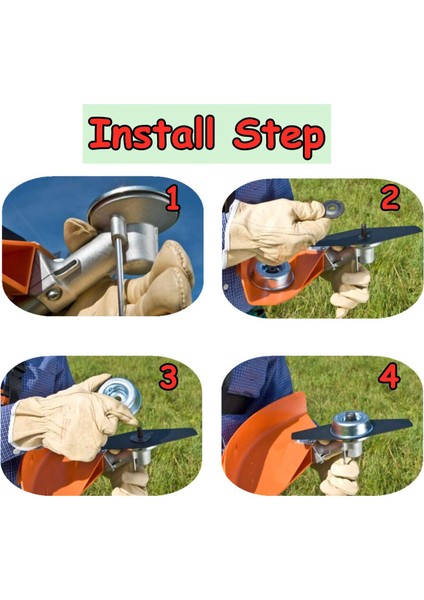 Install Step

1

2

3

4