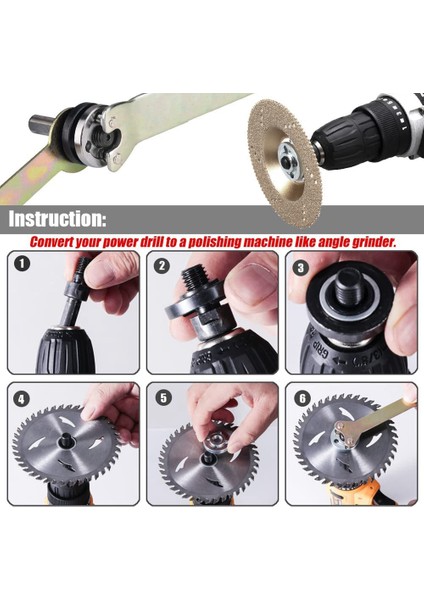 Instruction:
Convert your power drill to a polishing machine like angle grinder.

1

2

3
GRIP

4

5

6