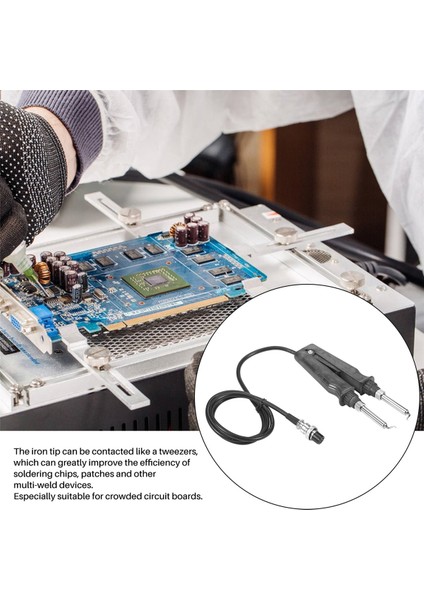 The iron tip can be contacted like a tweezers, which can greatly improve the efficiency of soldering chips, patches and other multi-weld devices.
Especially suitable for crowded circuit boards.