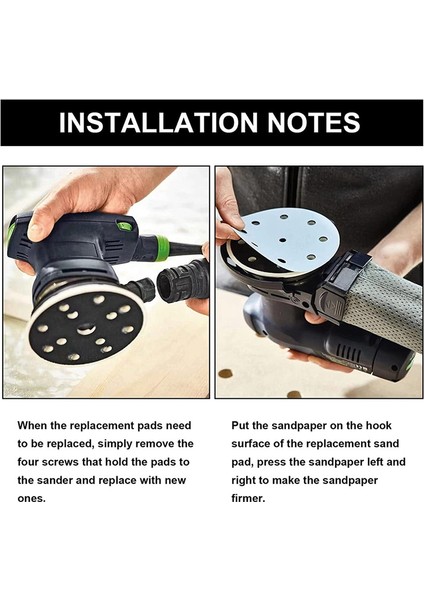 INSTALLATION NOTES

When the replacement pads need to be replaced, simply remove the four screws that hold the pads to the sander and replace with new ones.

Put the sandpaper on the hook surface of the replacement sand pad, press the sandpaper left and right to make the sandpaper firmer.