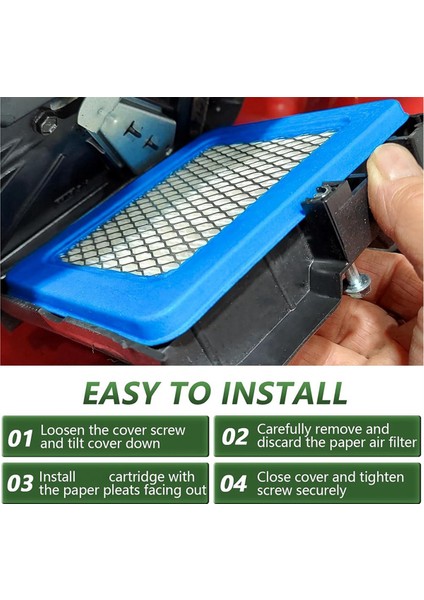 EASY TO INSTALL

01 Loosen the cover screw and tilt cover down

02 Carefully remove and discard the paper air filter

03 Install cartridge with the paper pleats facing out

04 Close cover and tighten screw securely