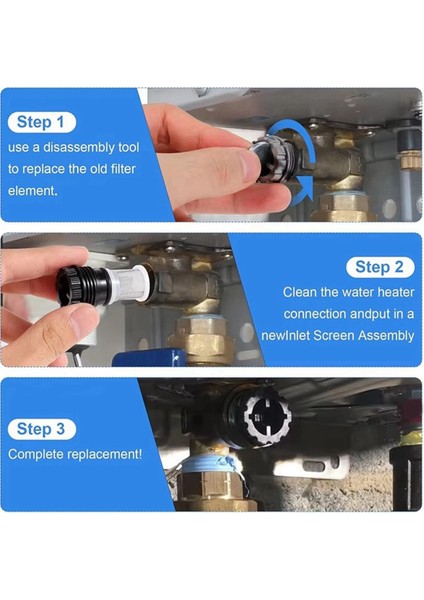 Step 1
use a disassembly tool to replace the old filter element.

Step 2
Clean the water heater connection andput in a newInlet Screen Assembly

Step 3
Complete replacement!